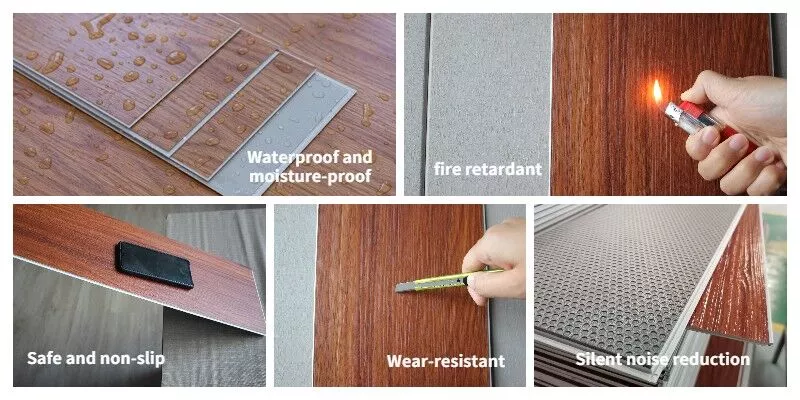 Waterproof and moisture-proof

fire retardant

Safe and non-slip

Wear-resistant

Silent noise reduction